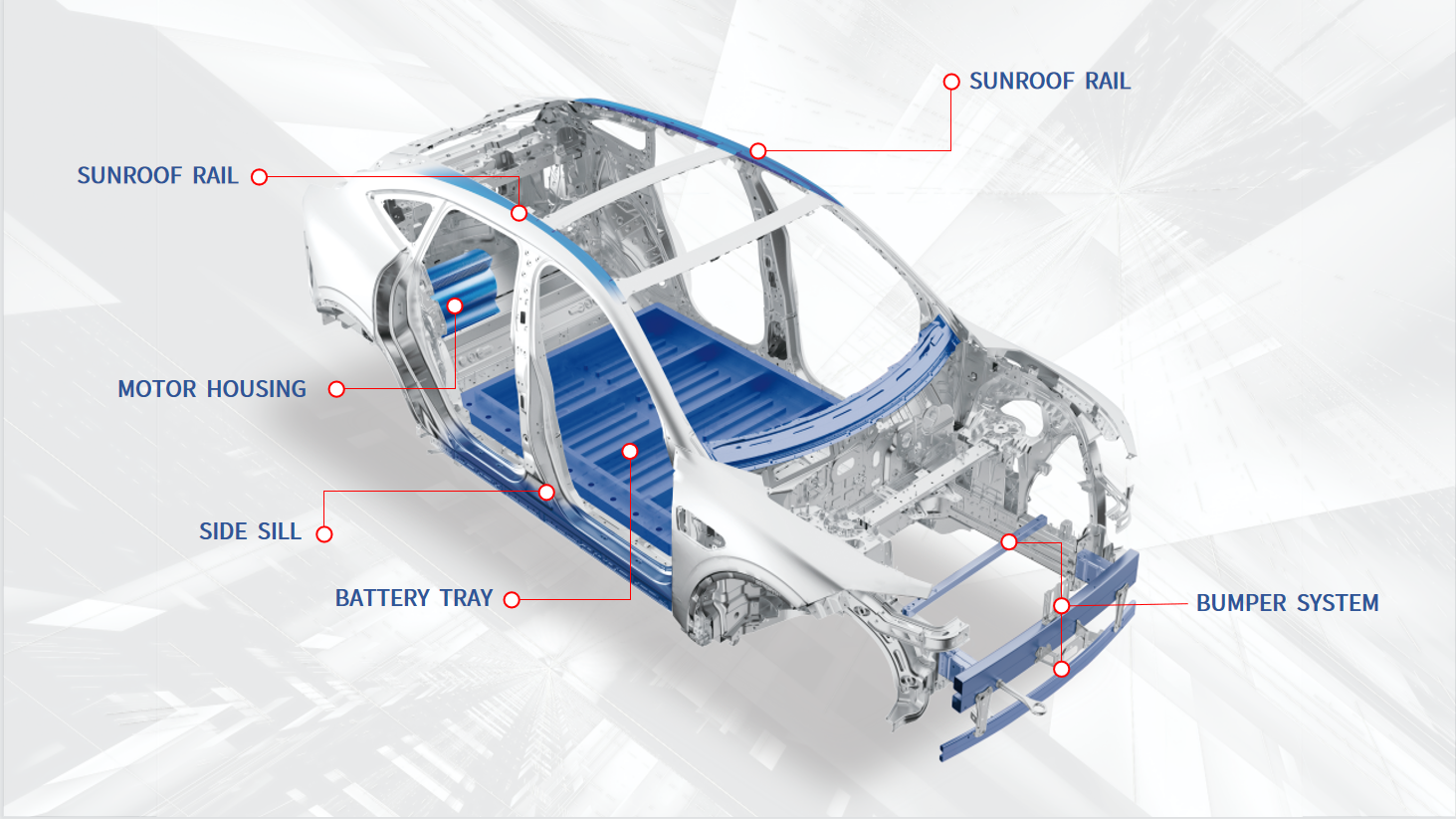 SUNROOF RAIL

SUNROOF RAIL

MOTOR HOUSING

SIDE SILL

BATTERY TRAY

BUMPER SYSTEM